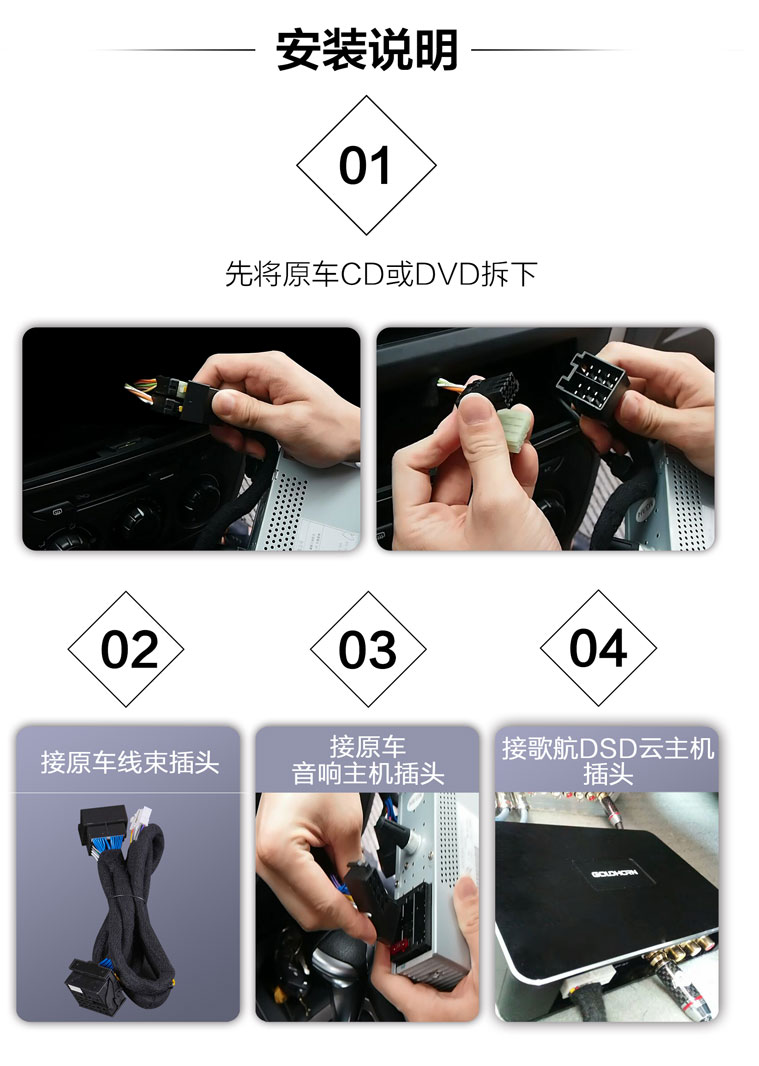 安装说明

01

先将原车CD或DVD拆下

02

03

04

接原车线束插头

接原车
音响主机插头

接歌航DSD云主机
插头

GOLDHORN