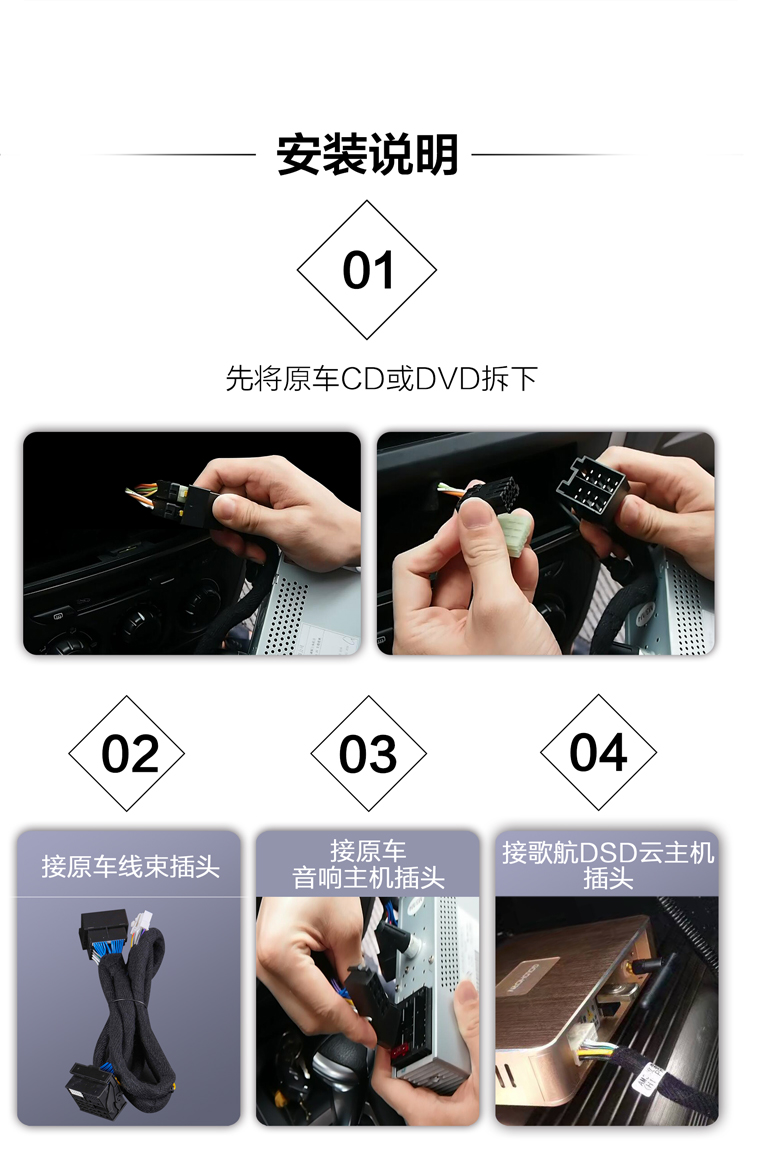 安装说明

01

先将原车CD或DVD拆下

02

03

04

接原车线束插头

接原车
音响主机插头

接歌航DSD云主机
插头